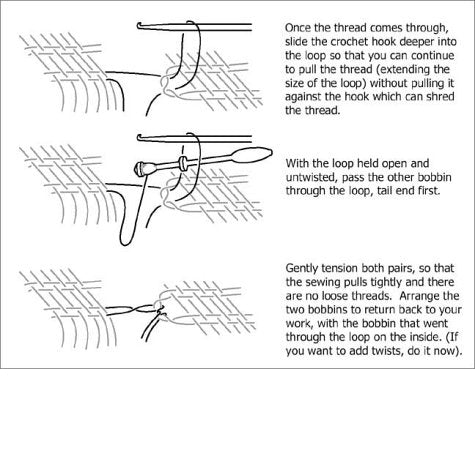 Once the thread comes through, slide the crochet hook deeper into the loop so that you can continue to pull the thread (extending the size of the loop) without pulling it against the hook which can shred the thread.

With the loop held open and untwisted, pass the other bobbin through the loop, tail end first.

Gently tension both pairs, so that the sewing pulls tightly and there are no loose threads. Arrange the two bobbins to return back to your work, with the bobbin that went through the loop on the inside. (If you want to add twists, do it now).