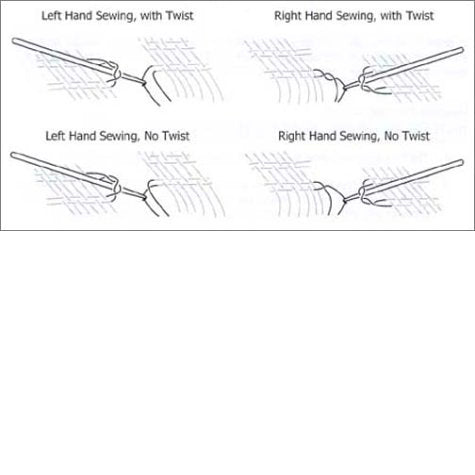 Left Hand Sewing, with Twist

Right Hand Sewing, with Twist

Left Hand Sewing, No Twist

Right Hand Sewing, No Twist